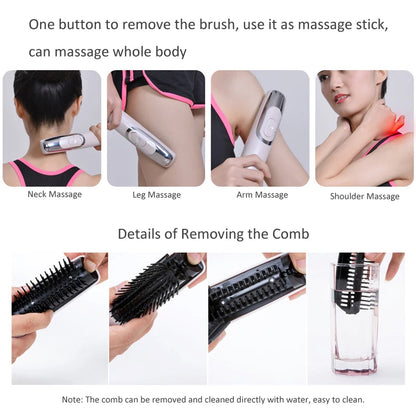 One button to remove the brush, use it as massage stick, can massage whole body

Neck Massage

Leg Massage

Arm Massage

Shoulder Massage

Details of Removing the Comb

Note: The comb can be removed and cleaned directly with water, easy to clean.